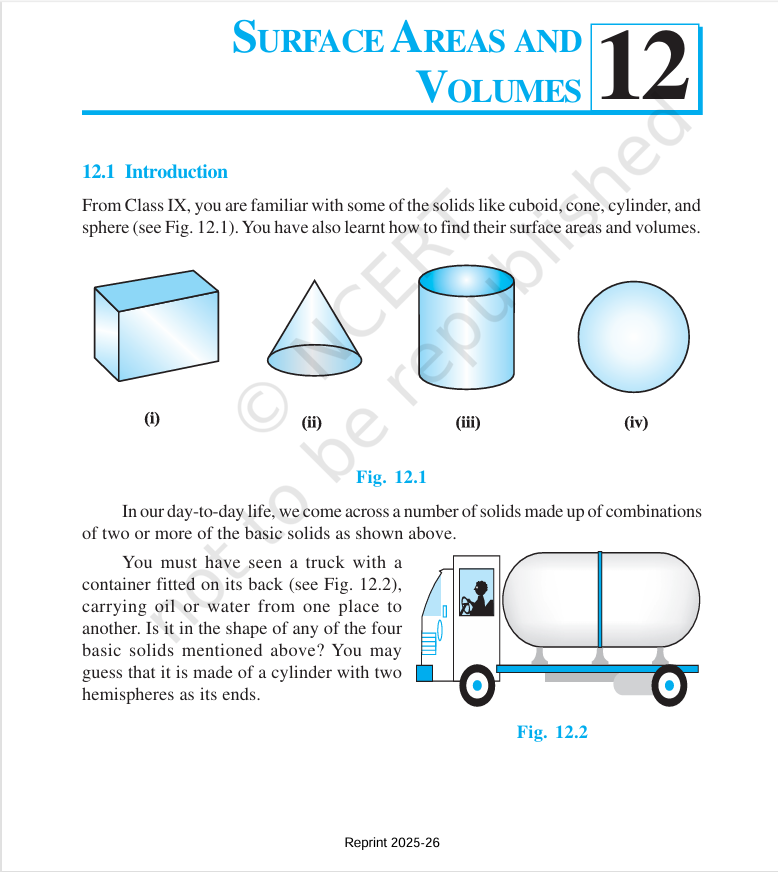 SURFACE AREAS AND VOLUMES

12

12.1 Introduction

From Class IX, you are familiar with some of the solids like cuboid, cone, cylinder, and sphere (see Fig. 12.1). You have also learnt how to find their surface areas and volumes.

(i)

(ii)

(iii)

(iv)

Fig. 12.1

© NCERT not to be republished

In our day-to-day life, we come across a number of solids made up of combinations of two or more of the basic solids as shown above.

You must have seen a truck with a container fitted on its back (see Fig. 12.2), carrying oil or water from one place to another. Is it in the shape of any of the four basic solids mentioned above? You may guess that it is made of a cylinder with two hemispheres as its ends.

Fig. 12.2

Reprint 2025-26